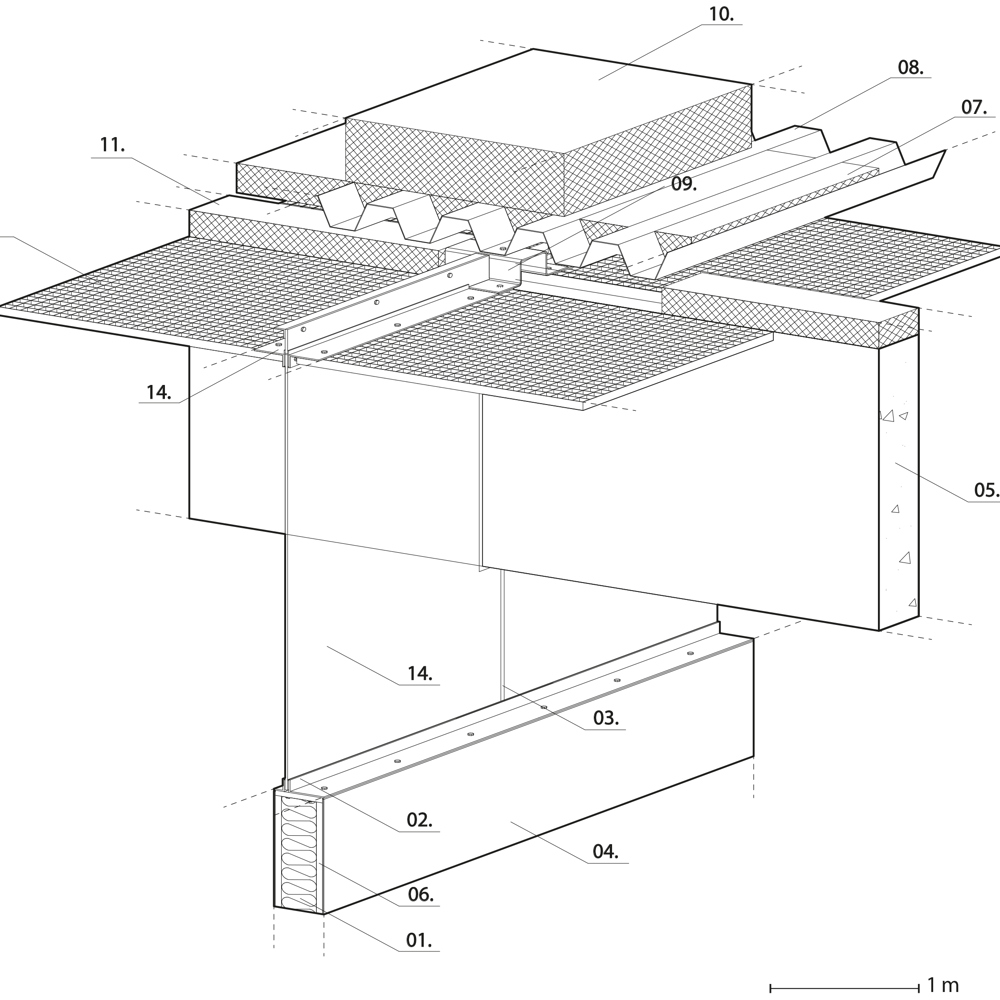 10.

08.

07.

11.

09.

14.

05.

14.

03.

02.

04.

06.

01.

1 m